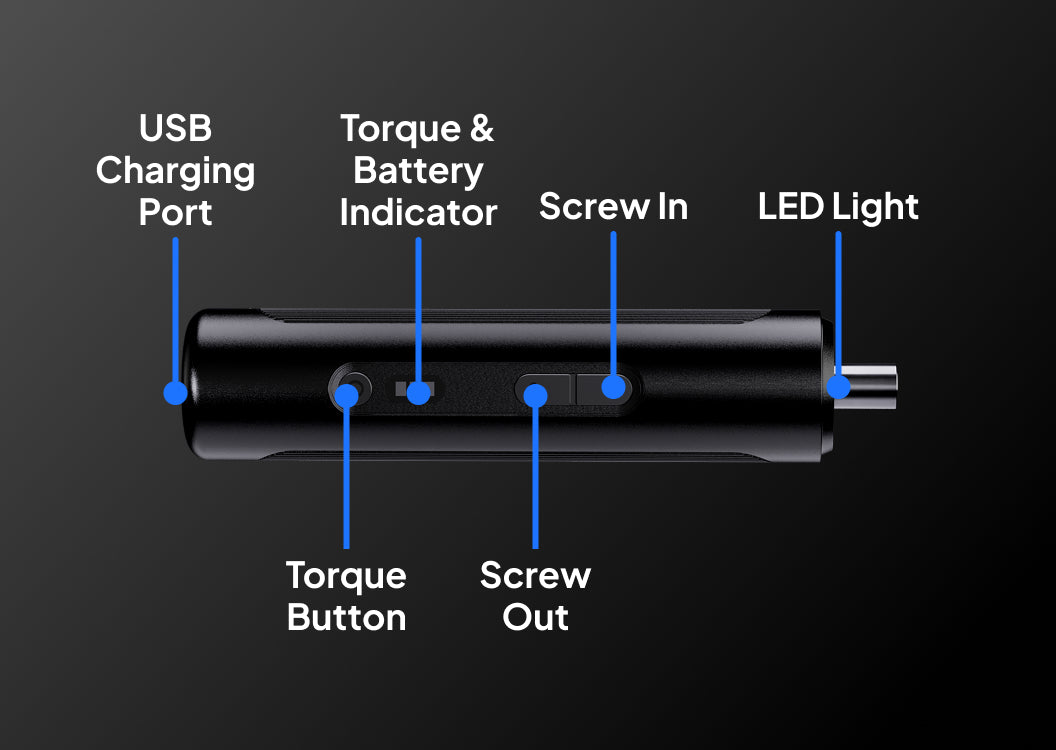 USB Charging Port

Torque & Battery Indicator

Screw In

LED Light

Torque Button

Screw Out